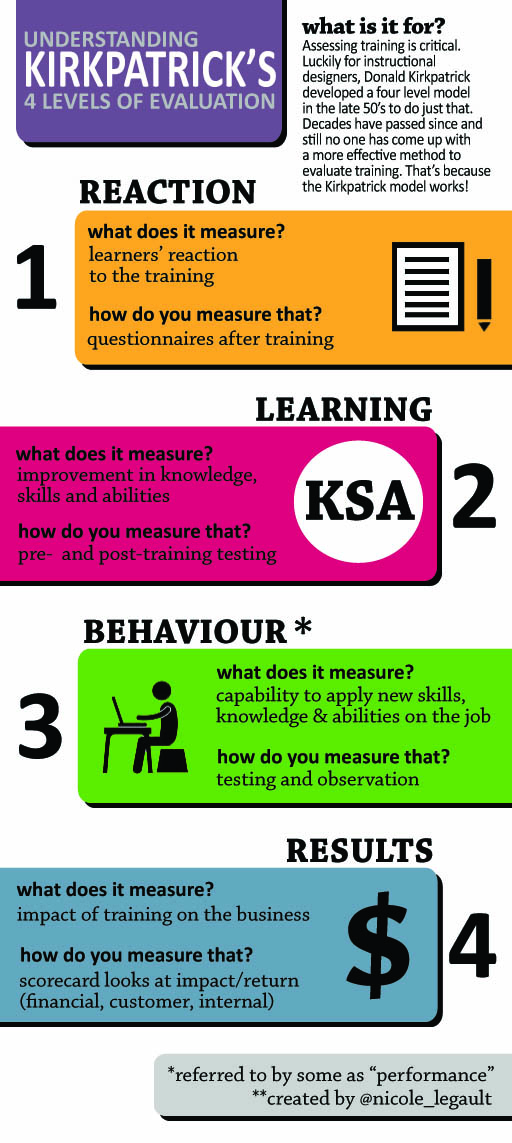 UNDERSTANDING
KIRKPATRICK'S
4 LEVELS OF EVALUATION

what is it for?
Assessing training is critical. Luckily for instructional designers, Donald Kirkpatrick developed a four level model in the late 50's to do just that. Decades have passed since and still no one has come up with a more effective method to evaluate training. That's because the Kirkpatrick model works!

REACTION

1

what does it measure?
learners' reaction to the training

how do you measure that?
questionnaires after training

LEARNING

what does it measure?
improvement in knowledge, skills and abilities

how do you measure that?
pre- and post-training testing

KSA

2

BEHAVIOUR *

3

what does it measure?
capability to apply new skills, knowledge & abilities on the job

how do you measure that?
testing and observation

RESULTS

what does it measure?
impact of training on the business

how do you measure that?
scorecard looks at impact/return (financial, customer, internal)

$

4

*referred to by some as "performance"
**created by @nicole_legault